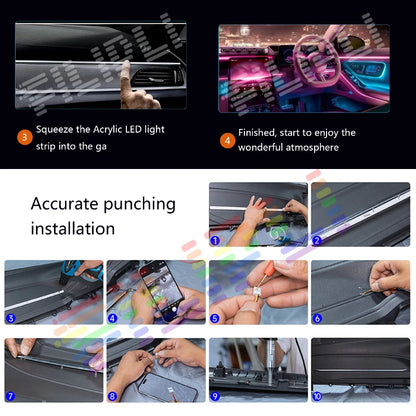 3 Squeeze the Acrylic LED light strip into the ga

4 Finished, start to enjoy the wonderful atmosphere

Accurate punching installation

1

2

3

4

5

6

7

8

9

10