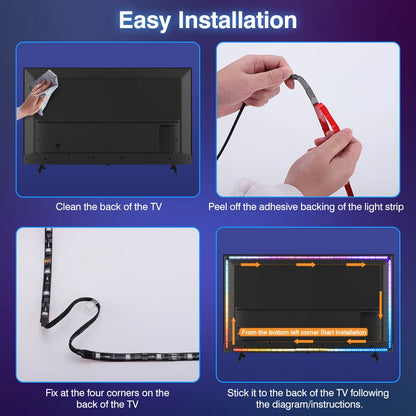 Easy Installation

Clean the back of the TV

Peel off the adhesive backing of the light strip

Fix at the four corners on the back of the TV

From the bottom left corner Start Installation

Stick it to the back of the TV following the diagram/instructions.