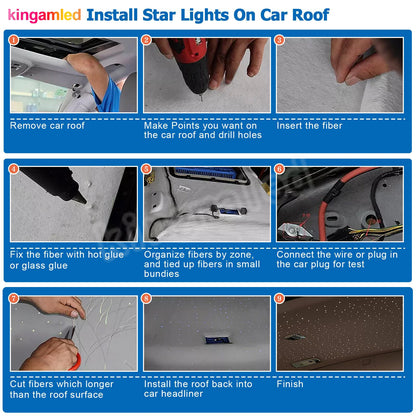 kingamled Install Star Lights On Car Roof

1
Remove car roof

2
Make Points you want on the car roof and drill holes

3
Insert the fiber

4
Fix the fiber with hot glue or glass glue

5
Organize fibers by zone, and tied up fibers in small bundies

6
Connect the wire or plug in the car plug for test

7
Cut fibers which longer than the roof surface

8
Install the roof back into car headliner

9
Finish