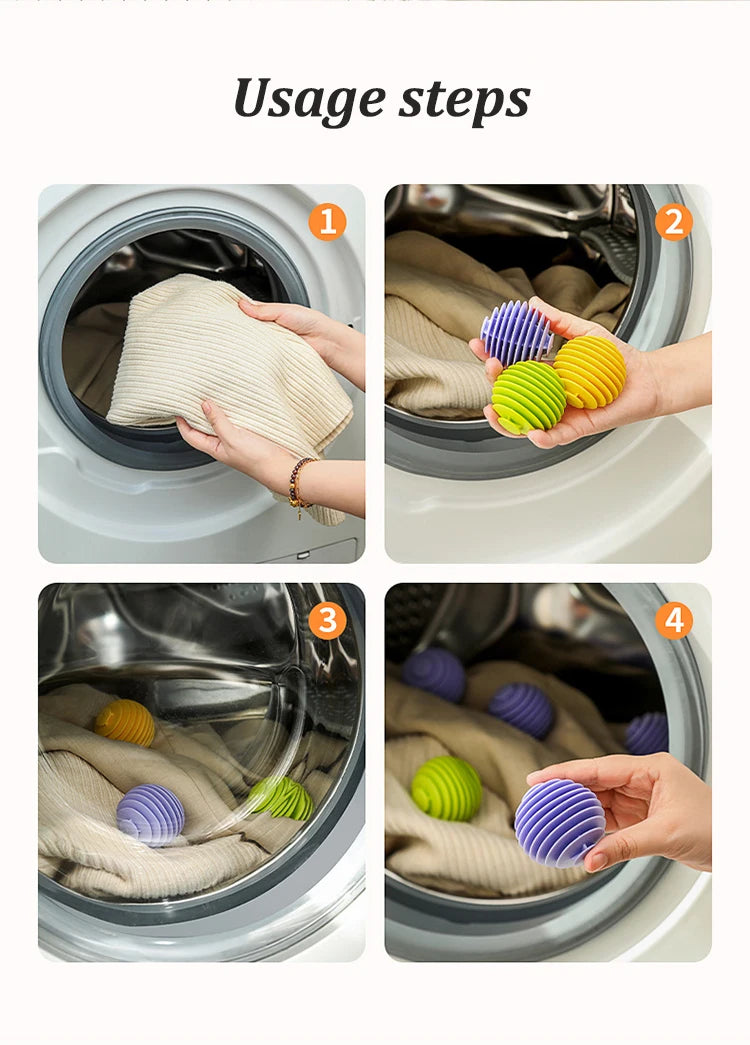 Usage steps

1

2

3

4